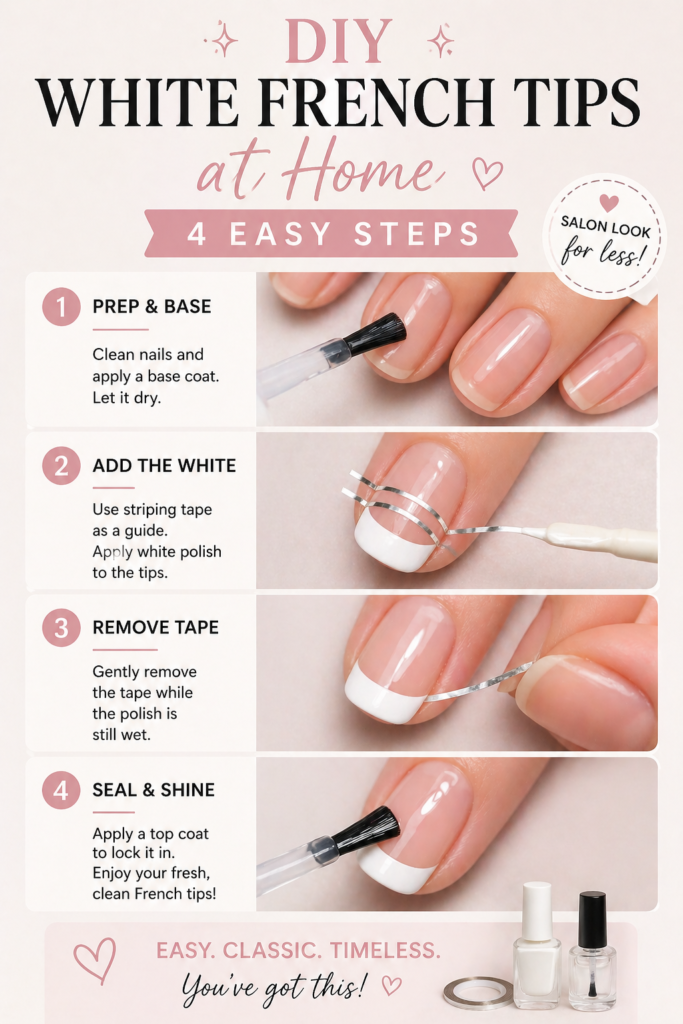 DIY
WHITE FRENCH TIPS
at Home
4 EASY STEPS

SALON LOOK for less!

1 PREP & BASE
Clean nails and apply a base coat. Let it dry.

2 ADD THE WHITE
Use striping tape as a guide. Apply white polish to the tips.

3 REMOVE TAPE
Gently remove the tape while the polish is still wet.

4 SEAL & SHINE
Apply a top coat to lock it in. Enjoy your fresh, clean French tips!

EASY. CLASSIC. TIMELESS.
You've got this!