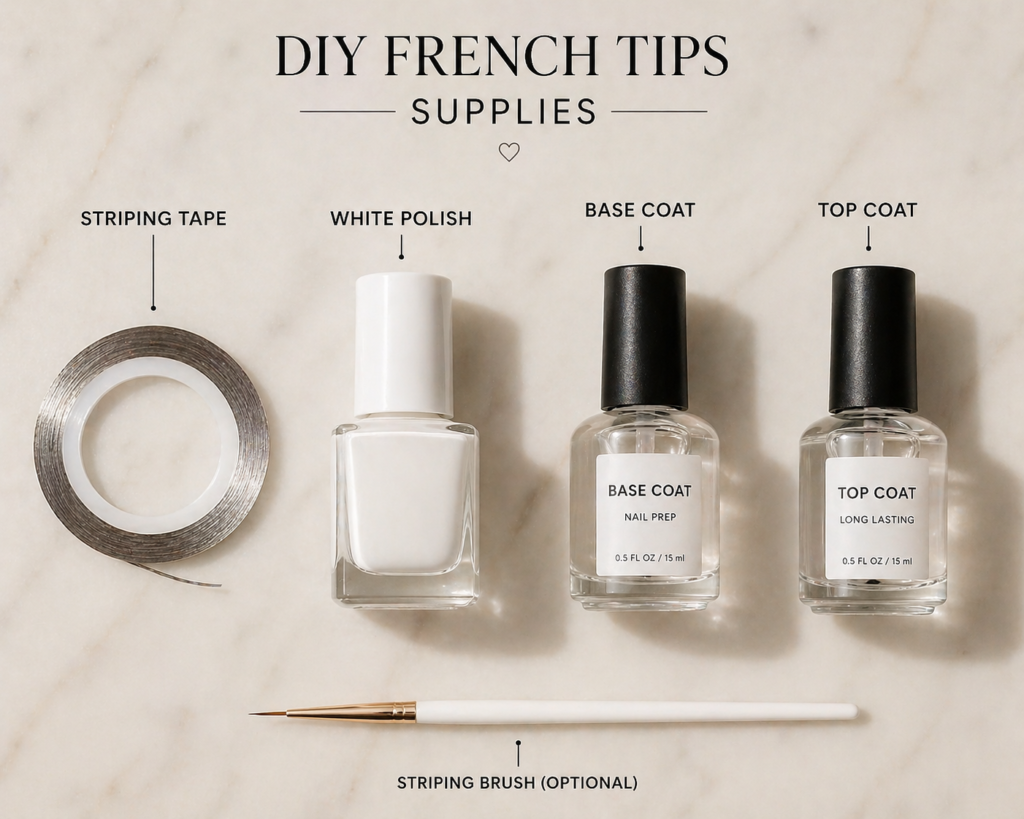 DIY FRENCH TIPS
SUPPLIES

STRIPING TAPE

WHITE POLISH

BASE COAT

TOP COAT

BASE COAT
NAIL PREP
0.5 FL OZ / 15 ml

TOP COAT
LONG LASTING
0.5 FL OZ / 15 ml

STRIPING BRUSH (OPTIONAL)